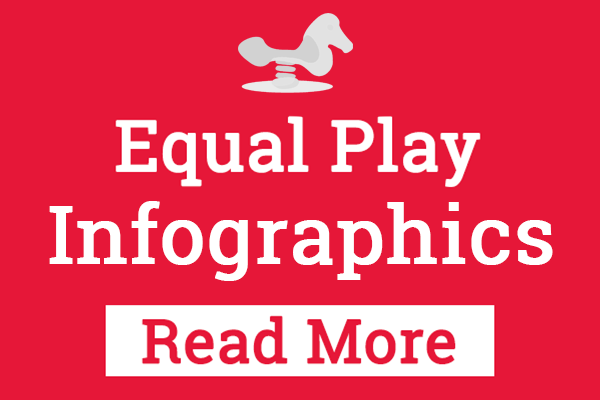 Equal Play Infographics

Read More