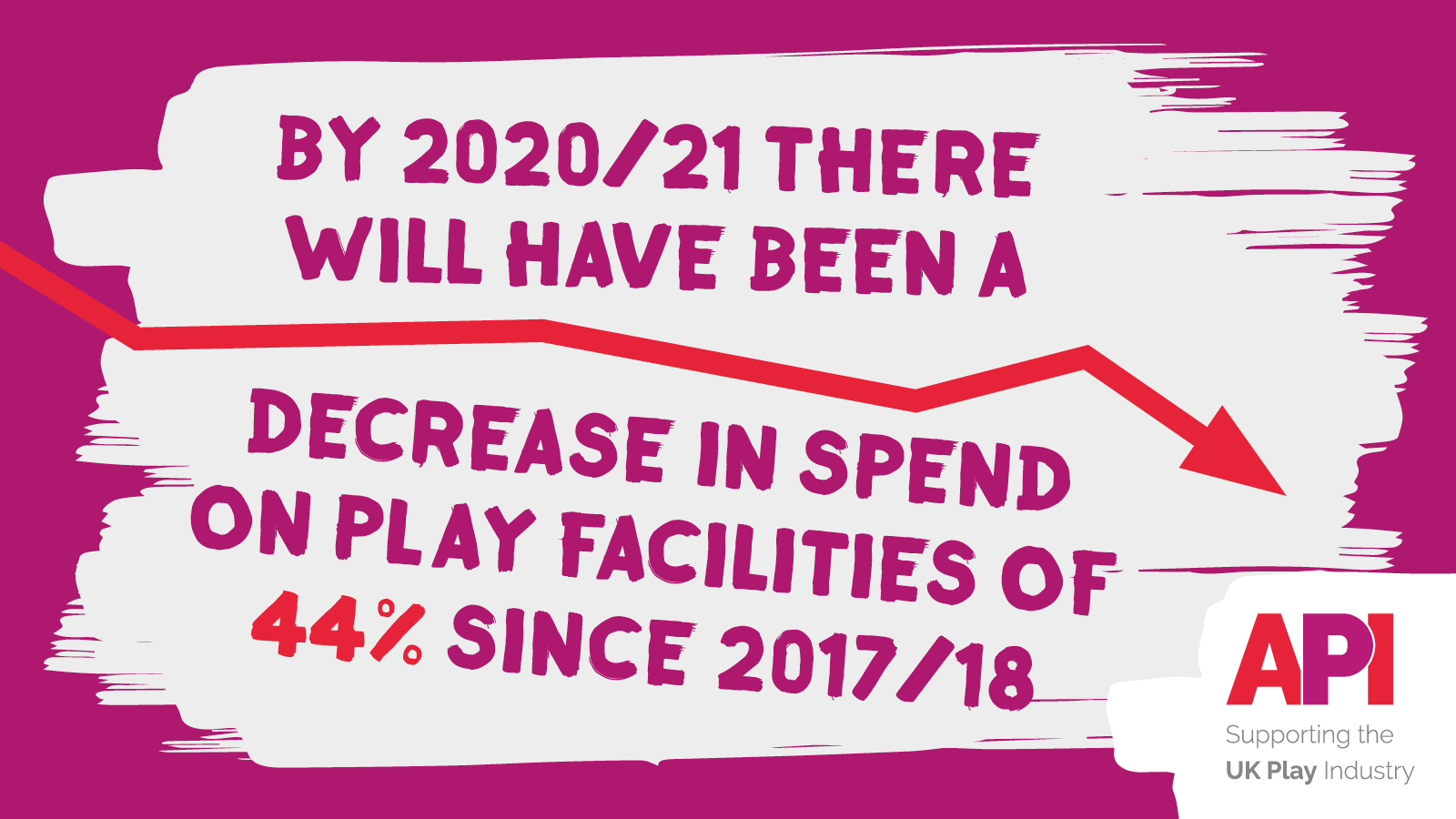 BY 2020/21 THERE WILL HAVE BEEN A

DECREASE IN SPEND ON PLAY FACILITIES OF 44% SINCE 2017/18

API
Supporting the
UK Play Industry